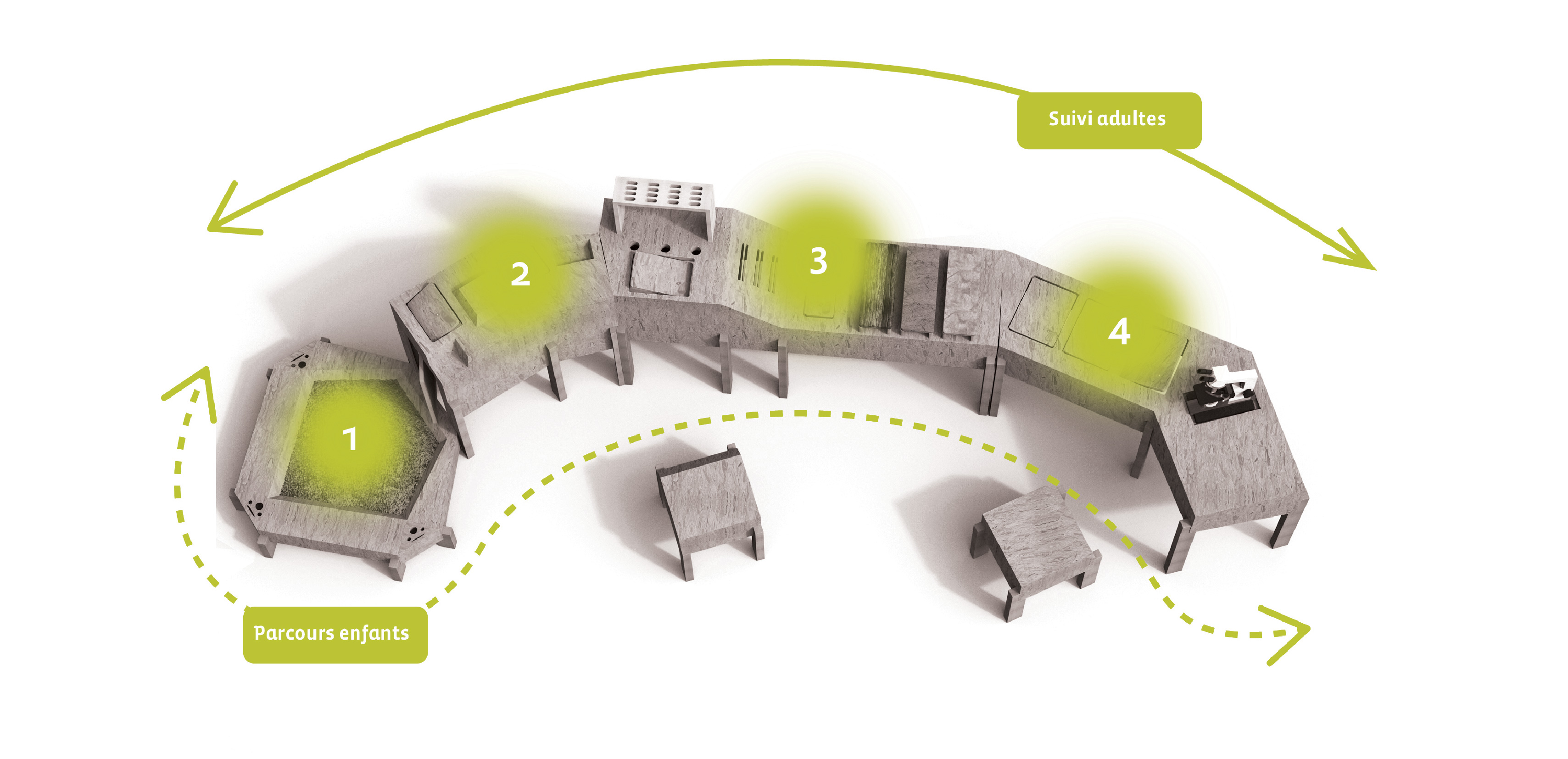 Suivi adultes

2

3

4

1

Parcours enfants